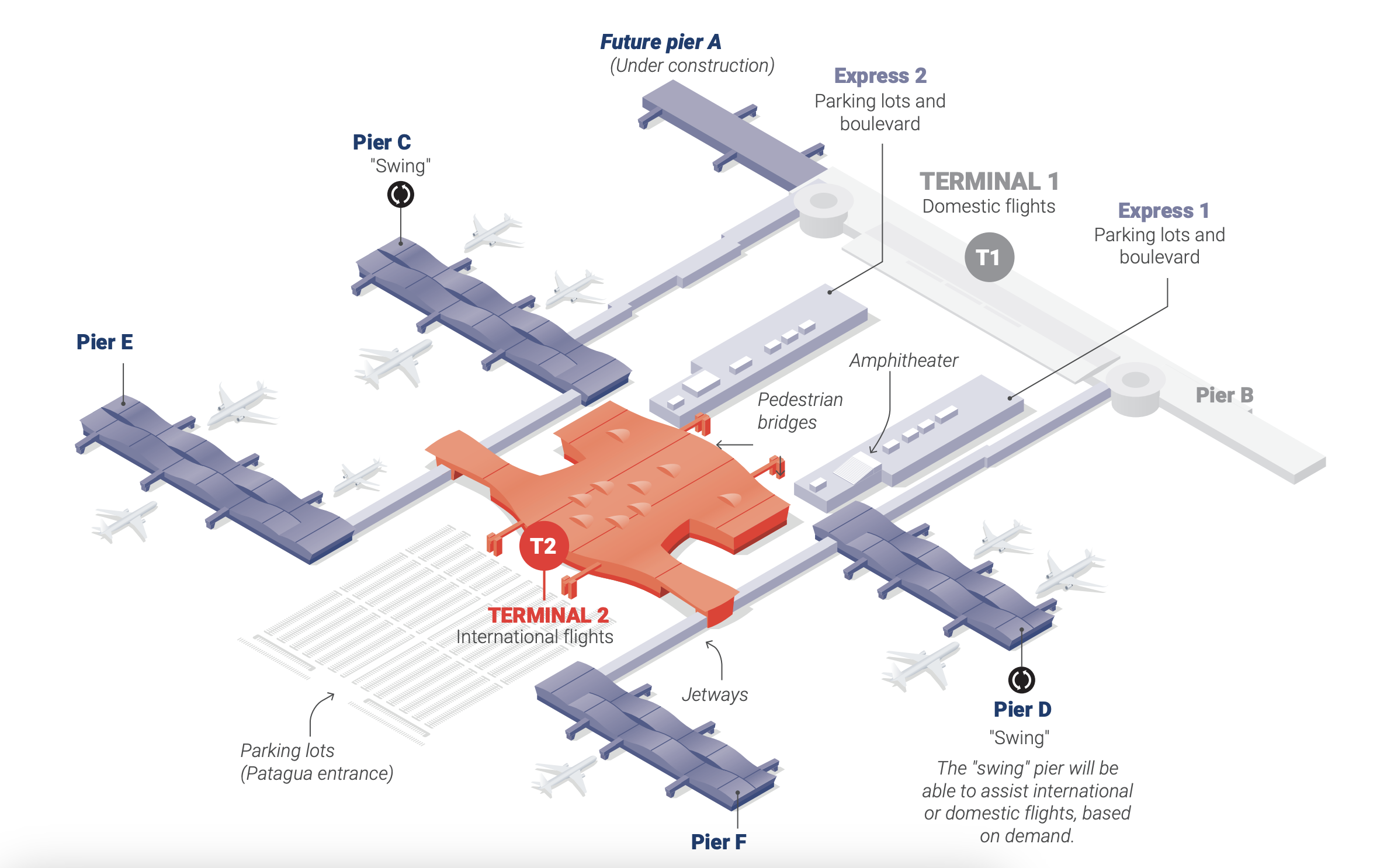 Future pier A
(Under construction)

Express 2
Parking lots and boulevard

Pier C
"Swing"

TERMINAL 1
Domestic flights

T1

Express 1
Parking lots and boulevard

Pier E

Amphitheater

Pedestrian bridges

Pier B

T2

TERMINAL 2
International flights

Jetways

Parking lots
(Patagua entrance)

Pier D
"Swing"

The "swing" pier will be able to assist international or domestic flights, based on demand.

Pier F